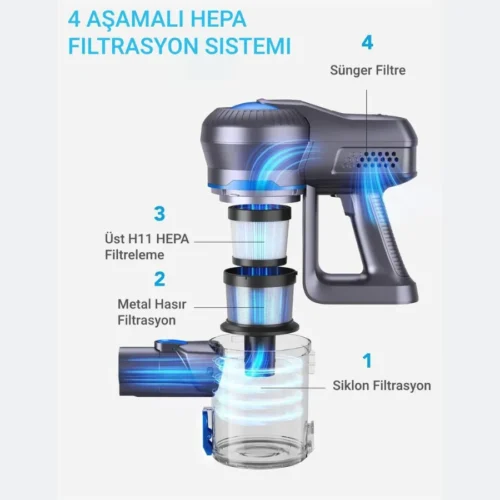 4 AŞAMALI HEPA FILTRASYON SISTEMI

4
Sünger Filtre

3
Üst H11 HEPA Filtreleme

2
Metal Hasır Filtrasyon

1
Siklon Filtrasyon