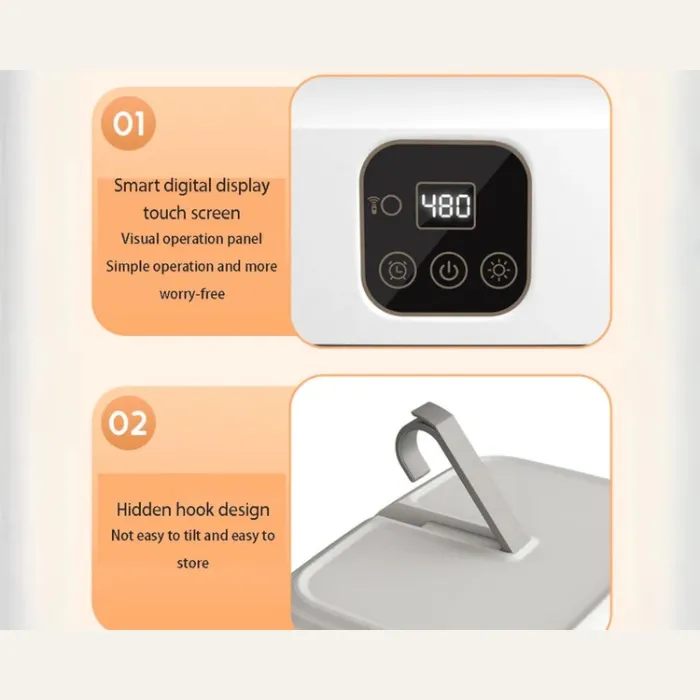 01

Smart digital display touch screen
Visual operation panel
Simple operation and more worry-free

480

02

Hidden hook design
Not easy to tilt and easy to store